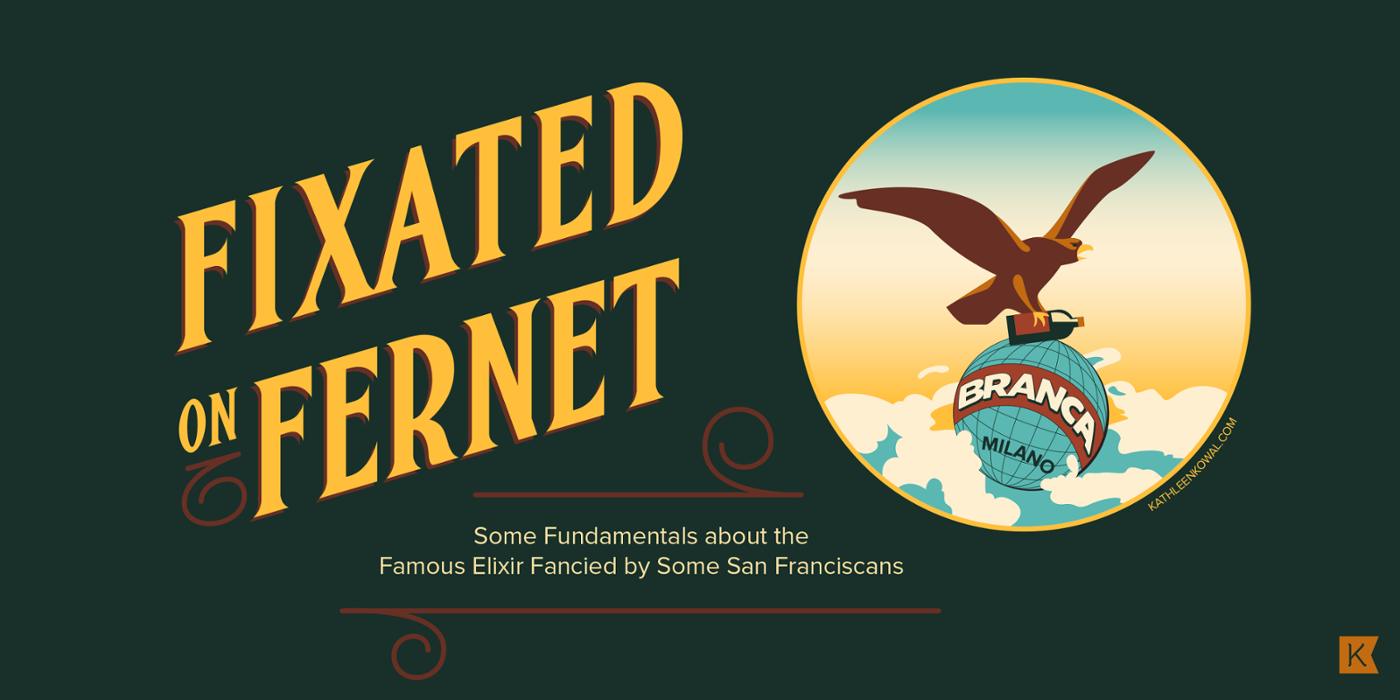 FIXATED ON FERNET

Some Fundamentals about the Famous Elixir Fancied by Some San Franciscans

BRANCA
MILANO

KATHLEENKOWAL.COM

K